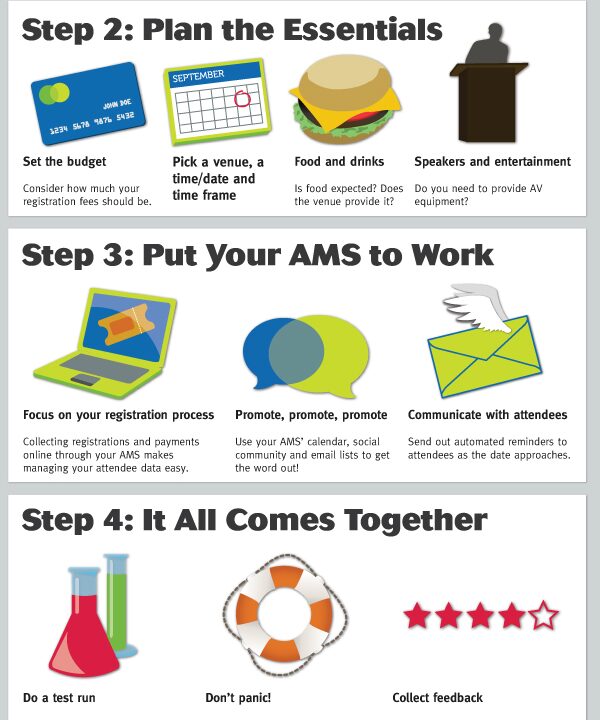 Step 2: Plan the Essentials

JOHN DOE
1234 5678 9876 5432

SEPTEMBER

Set the budget

Consider how much your registration fees should be.

Pick a venue, a time/date and time frame

Food and drinks

Is food expected? Does the venue provide it?

Speakers and entertainment

Do you need to provide AV equipment?

Step 3: Put Your AMS to Work

Focus on your registration process

Collecting registrations and payments online through your AMS makes managing your attendee data easy.

Promote, promote, promote

Use your AMS' calendar, social community and email lists to get the word out!

Communicate with attendees

Send out automated reminders to attendees as the date approaches.

Step 4: It All Comes Together

Do a test run

Don't panic!

Collect feedback